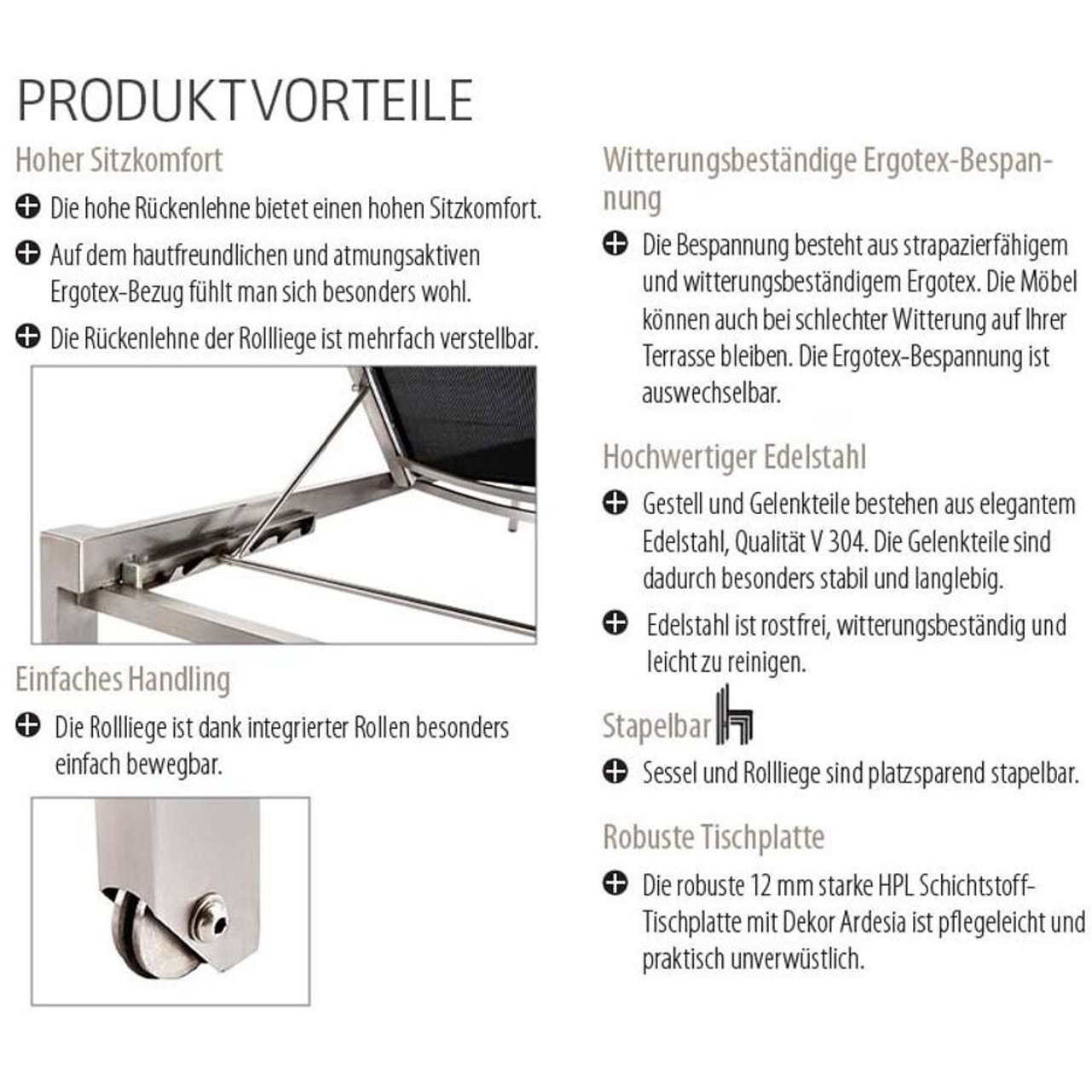 PRODUKTVORTEILE

Hoher Sitzkomfort

Die hohe Rückenlehne bietet einen hohen Sitzkomfort.

Auf dem hautfreundlichen und atmungsaktiven Ergotex-Bezug fühlt man sich besonders wohl.

Die Rückenlehne der Rollliege ist mehrfach verstellbar.

Einfaches Handling

Die Rollliege ist dank integrierter Rollen besonders einfach bewegbar.

Witterungsbeständige Ergotex-Bespannung

Die Bespannung besteht aus strapazierfähigem und witterungsbeständigem Ergotex. Die Möbel können auch bei schlechter Witterung auf Ihrer Terrasse bleiben. Die Ergotex-Bespannung ist auswechselbar.

Hochwertiger Edelstahl

Gestell und Gelenkteile bestehen aus elegantem Edelstahl, Qualität V 304. Die Gelenkteile sind dadurch besonders stabil und langlebig.

Edelstahl ist rostfrei, witterungsbeständig und leicht zu reinigen.

Stapelbar

Sessel und Rollliege sind platzsparend stapelbar.

Robuste Tischplatte

Die robuste 12 mm starke HPL Schichtstoff-Tischplatte mit Dekor Ardesia ist pflegeleicht und praktisch unverwüstlich.